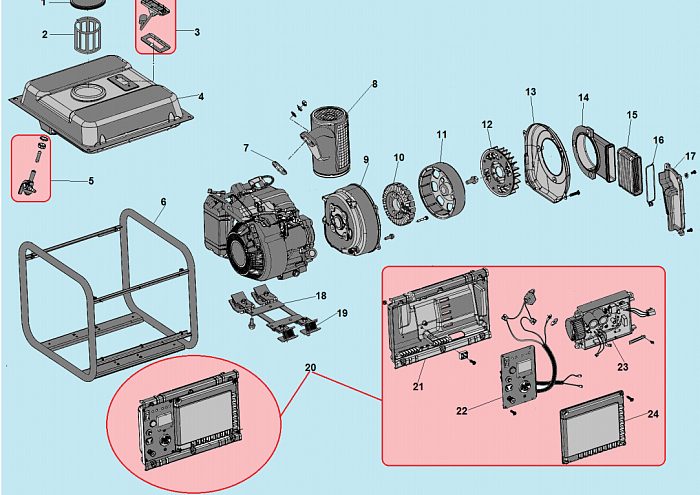 1
2
3
4
5
6
7
8
9
10
11
12
13
14
15
16
17
18
19
20
21
22
23
24