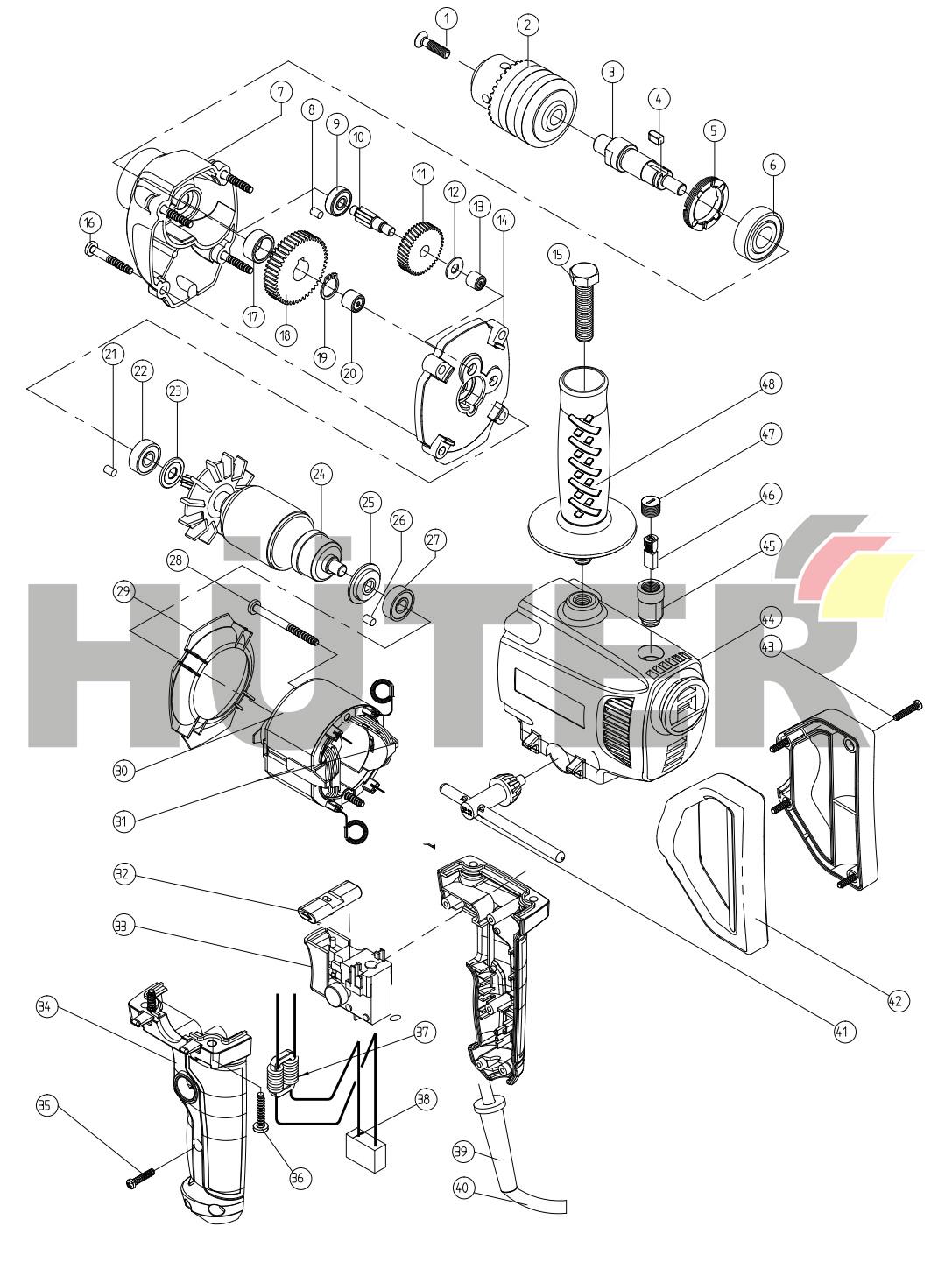 1
2
3
4
5
6
7
8
9
10
11
12
13
14
15
16
17
18
19
20
21
22
23
24
25
26
27
28
29
30
31
32
33
34
35
36
37
38
39
40
41
42
43
44
45
46
47
48
HÜTER